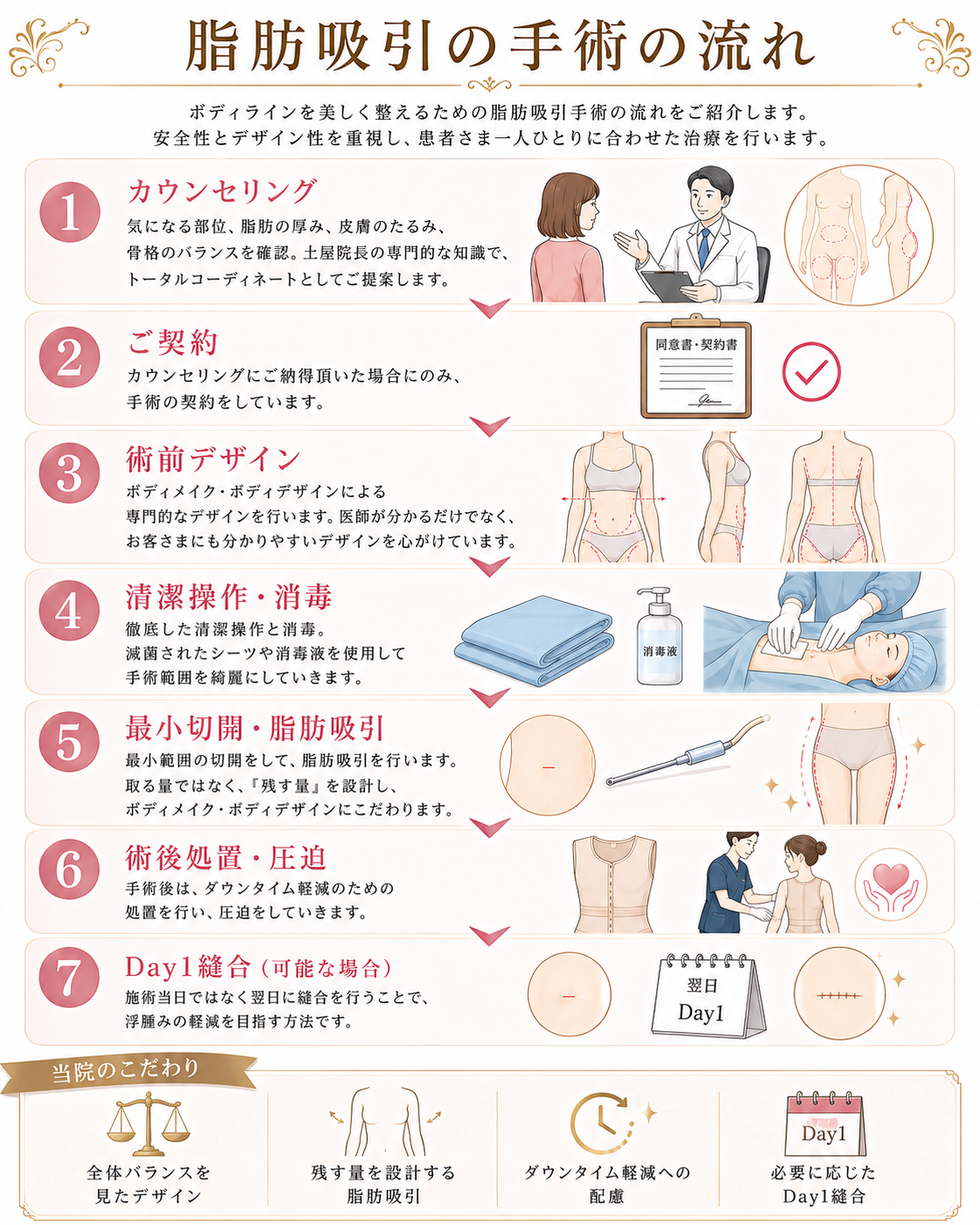 脂肪吸引の手術の流れ

ボディラインを美しく整えるための脂肪吸引手術の流れをご紹介します。
安全性とデザイン性を重視し、患者さま一人ひとりに合わせた治療を行います。

1
カウンセリング
気になる部位、脂肪の厚み、皮膚のたるみ、骨格のバランスを確認。土屋院長の専門的な知識で、トータルコーディネートとしてご提案します。

2
ご契約
カウンセリングにご納得頂いた場合にのみ、手術の契約をしています。
同意書・契約書

3
術前デザイン
ボディメイク・ボディデザインによる専門的なデザインを行います。医師が分かるだけでなく、お客さまにも分かりやすいデザインを心がけています。

4
清潔操作・消毒
徹底した清潔操作と消毒。滅菌されたシーツや消毒液を使用して手術範囲を綺麗にしていきます。
消毒液

5
最小切開・脂肪吸引
最小範囲の切開をして、脂肪吸引を行います。取る量ではなく、『残す量』を設計し、ボディメイク・ボディデザインにこだわります。

6
術後処置・圧迫
手術後は、ダウンタイム軽減のための処置を行い、圧迫をしていきます。

7
Day1縫合（可能な場合）
施術当日ではなく翌日に縫合を行うことで、浮腫みの軽減を目指す方法です。
翌日
Day1

当院のこだわり
全体バランスを見たデザイン
残す量を設計する脂肪吸引
ダウンタイム軽減への配慮
Day1
必要に応じたDay1縫合